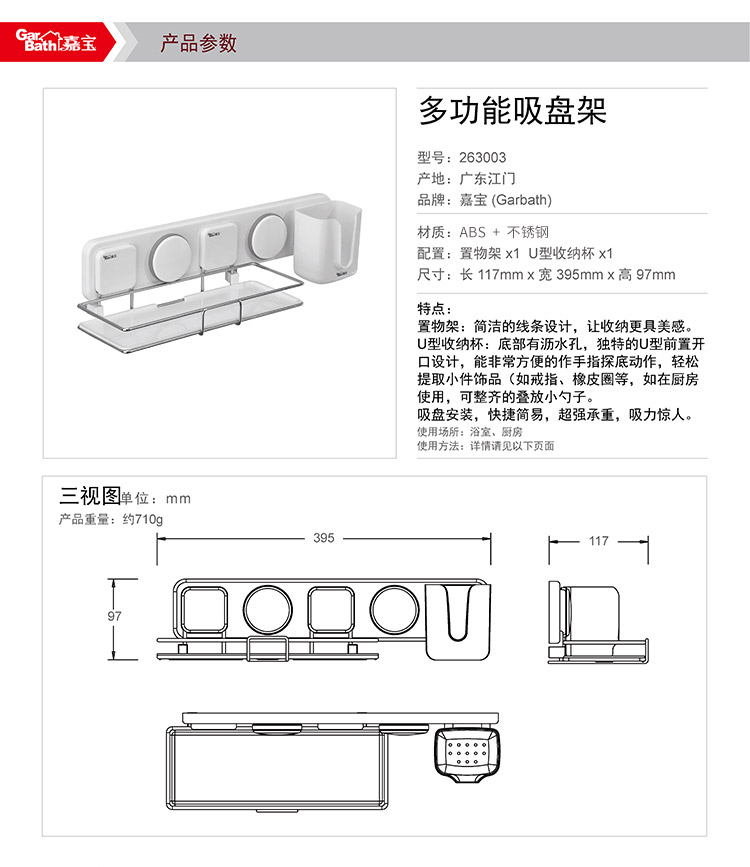 Gar Bath 嘉宝

产品参数

多功能吸盘架

型号：263003
产地：广东江门
品牌：嘉宝 (Garbath)

材质：ABS + 不锈钢
配置：置物架 x1 U型收纳杯 x1
尺寸：长 117mm x 宽 395mm x 高 97mm

特点：
置物架：简洁的线条设计，让收纳更具美感。
U型收纳杯：底部有沥水孔，独特的U型前置开口设计，能非常方便的作手指探底动作，轻松提取小件饰品（如戒指、橡皮圈等，如在厨房使用，可整齐的叠放小勺子。
吸盘安装，快捷简易，超强承重，吸力惊人。
使用场所：浴室、厨房
使用方法：详情请见以下页面

三视图单位：mm
产品重量：约710g

395

117

97